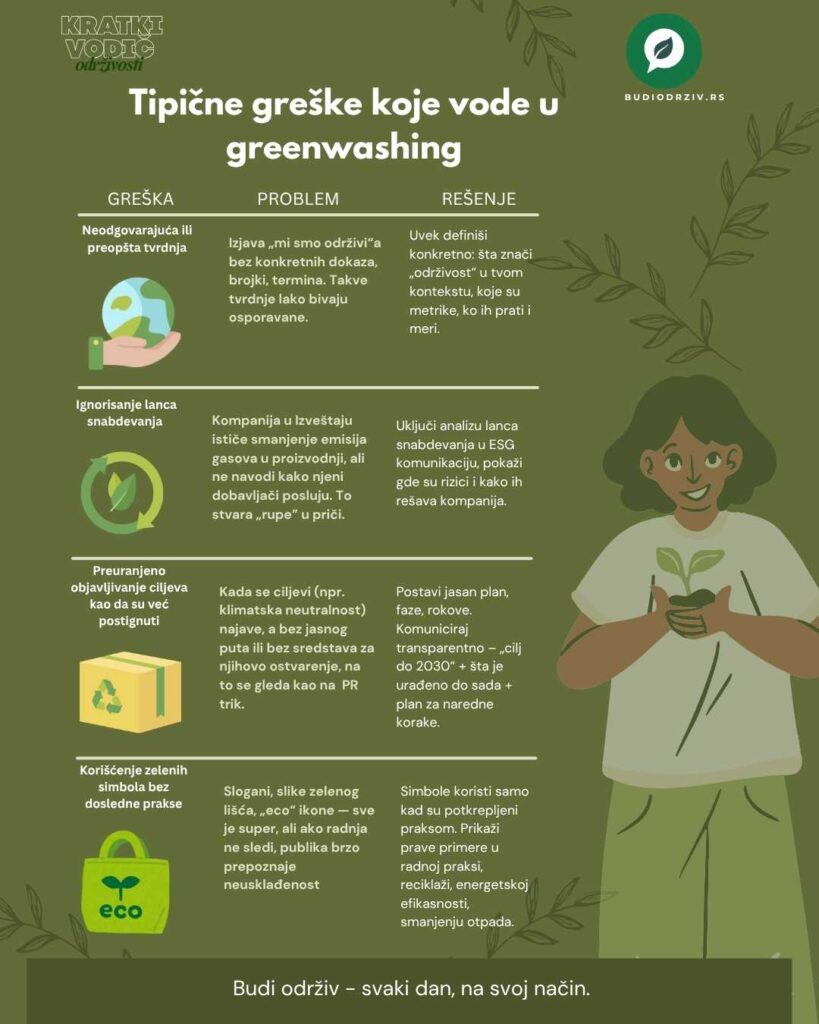 KRATKI VODIČ održivosti

BUDIODRZIV.RS

Tipične greške koje vode u greenwashing

| GREŠKA | PROBLEM | REŠENJE |
|---|---|---|
| Neodgovarajuća ili preopšta tvrdnja | Izjava „mi smo održivi"a bez konkretnih dokaza, brojki, termina. Takve tvrdnje lako bivaju osporavane. | Uvek definiši konkretno: šta znači „održivost" u tvom kontekstu, koje su metrike, ko ih prati i meri. |
| Ignorisanje lanca snabdevanja | Kompanija u Izveštaju ističe smanjenje emisija gasova u proizvodnji, ali ne navodi kako njeni dobavljači posluju. To stvara „rupe" u priči. | Uključi analizu lanca snabdevanja u ESG komunikaciju, pokaži gde su rizici i kako ih rešava kompanija. |
| Preuranjeno objavljivanje ciljeva kao da su već postignuti | Kada se ciljevi (npr. klimatska neutralnost) najave, a bez jasnog puta ili bez sredstava za njihovo ostvarenje, na to se gleda kao na PR trik. | Postavi jasan plan, faze, rokove. Komuniciraj transparentno – „cilj do 2030" + šta je urađeno do sada + plan za naredne korake. |
| Korišćenje zelenih simbola bez dosledne prakse | Slogani, slike zelenog lišća, „eco" ikone — sve je super, ali ako radnja ne sledi, publika brzo prepoznaje neusklađenost | Simbole koristi samo kad su potkrepljeni praksom. Prikaži prave primere u radnoj praksi, reciklaži, energetskoj efikasnosti, smanjenju otpada. |

eco

Budi održiv - svaki dan, na svoj način.